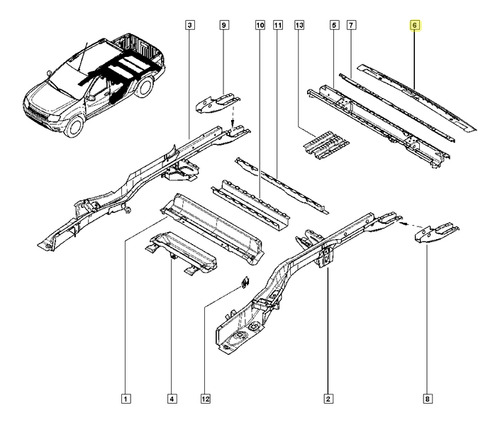 3
9
10
11
13
5
7
6
1
4
12
2
8