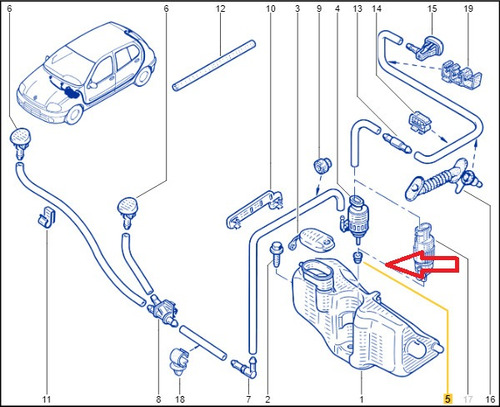 6
6
12
10
3
9
4
13
14
15
19
11
8
18
7
2
1
5
17
16